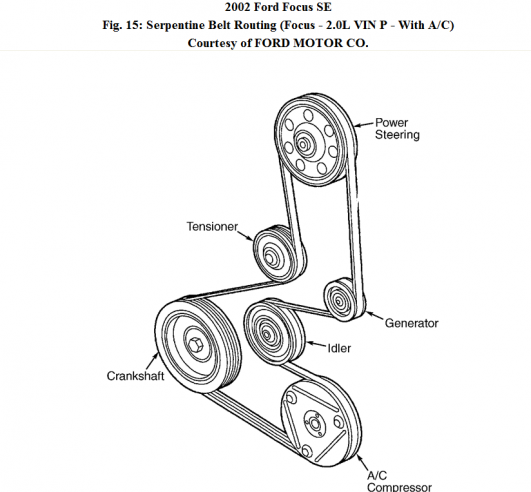 2002 Ford Focus SE
Fig. 15: Serpentine Belt Routing (Focus - 2.0L VIN P - With A/C)
Courtesy of FORD MOTOR CO.

Power Steering

Tensioner

Generator

Idler

Crankshaft

A/C Compressor